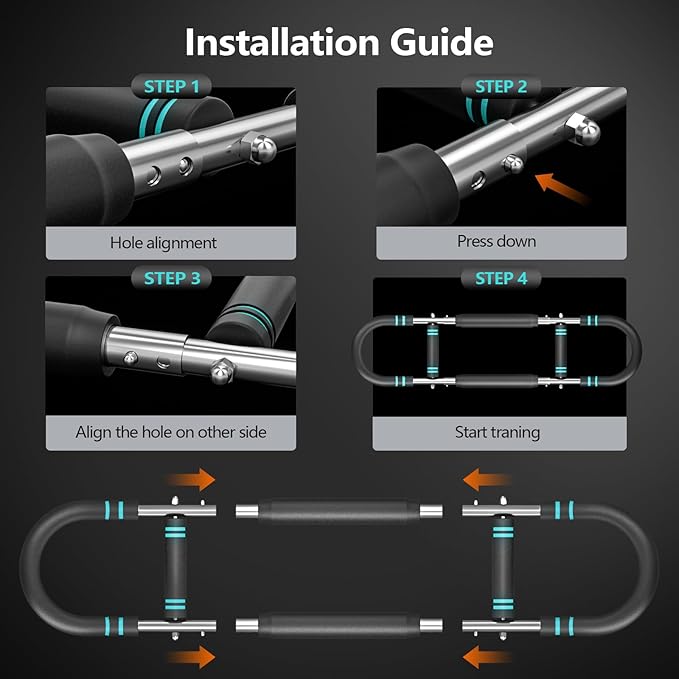 Installation Guide

STEP 1

Hole alignment

STEP 2

Press down

STEP 3

Align the hole on other side

STEP 4

Start traning