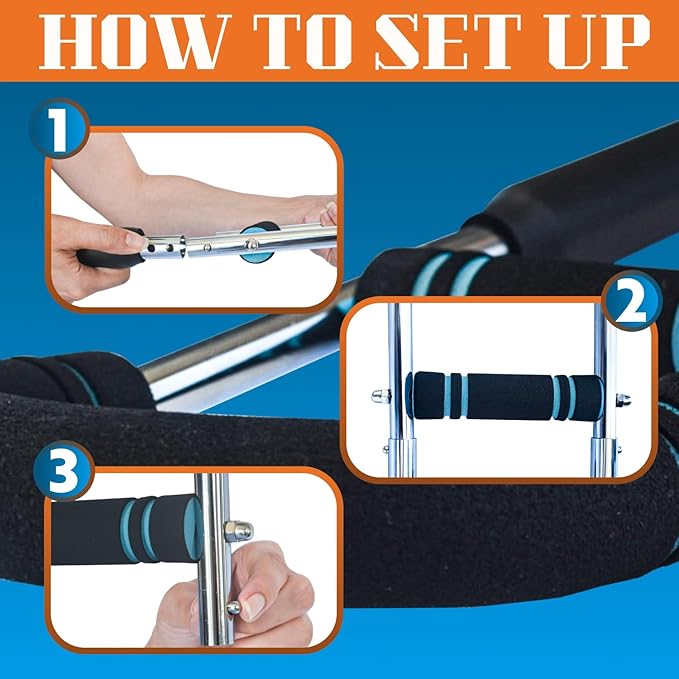 HOW TO SET UP

1

2

3