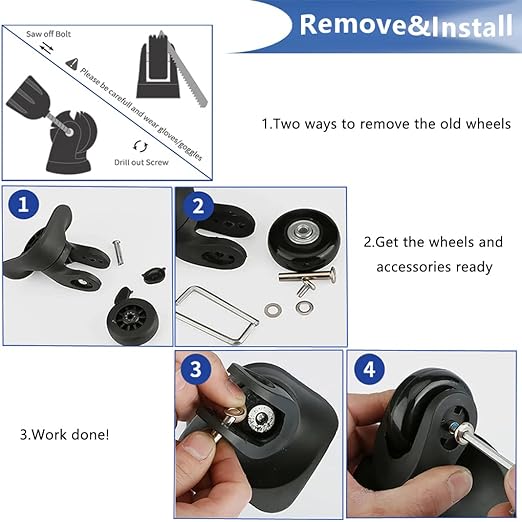 Remove&Install

Saw off Bolt

Please be carefull and wear gloves/goggles

Drill out Screw

1.Two ways to remove the old wheels

1

2

2.Get the wheels and accessories ready

3

4

3.Work done!