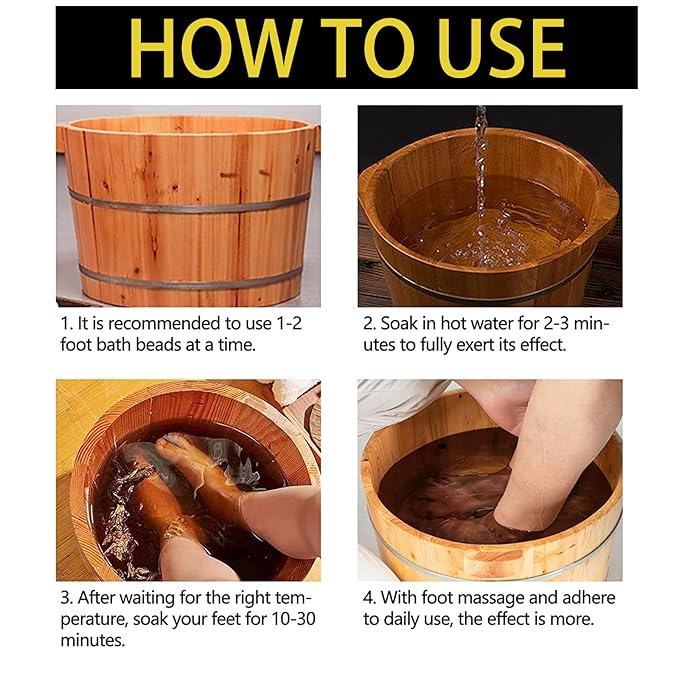 HOW TO USE

1. It is recommended to use 1-2 foot bath beads at a time.

2. Soak in hot water for 2-3 minutes to fully exert its effect.

3. After waiting for the right temperature, soak your feet for 10-30 minutes.

4. With foot massage and adhere to daily use, the effect is more.