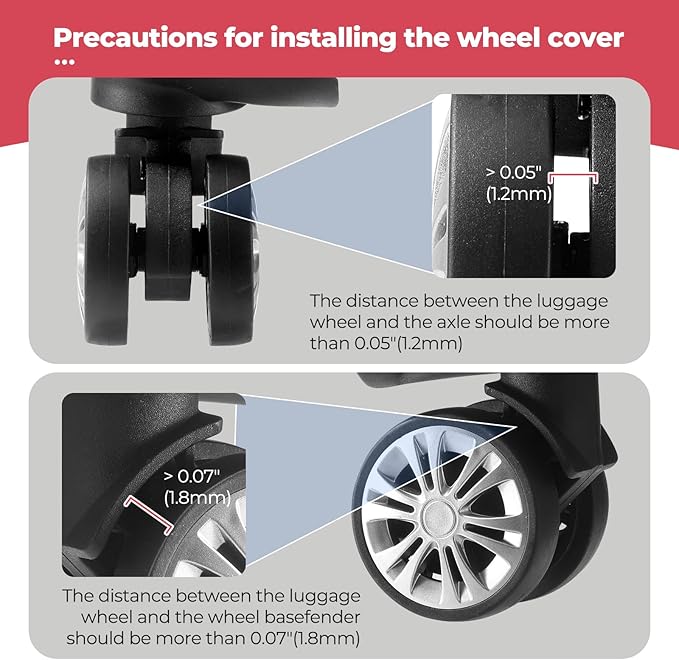 Precautions for installing the wheel cover
...

> 0.05"
(1.2mm)

The distance between the luggage wheel and the axle should be more than 0.05"(1.2mm)

> 0.07"
(1.8mm)

The distance between the luggage wheel and the wheel basefender should be more than 0.07"(1.8mm)