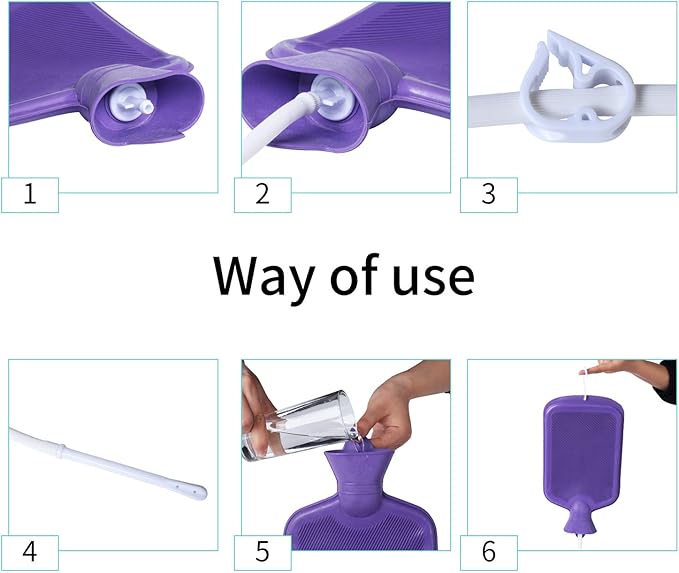 1

2

3

Way of use

4

5

6