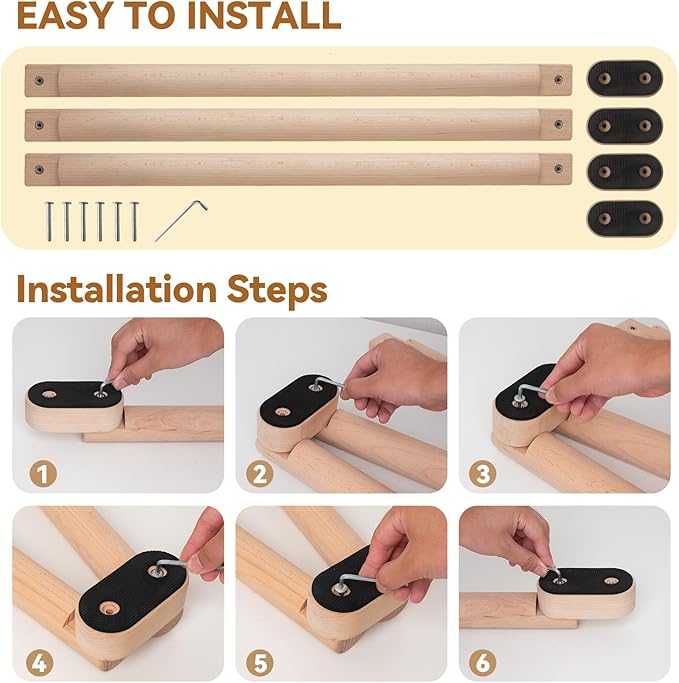 EASY TO INSTALL

Installation Steps

1

2

3

4

5

6