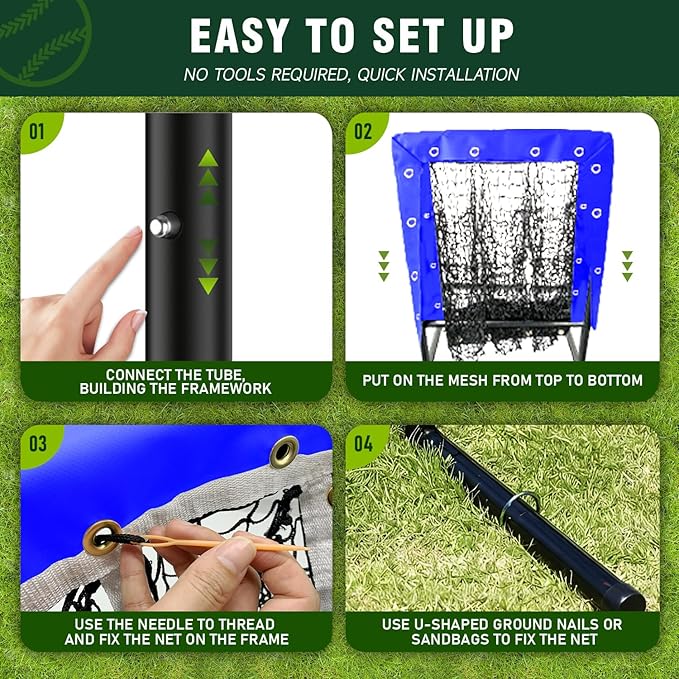 EASY TO SET UP

NO TOOLS REQUIRED, QUICK INSTALLATION

01

CONNECT THE TUBE, BUILDING THE FRAMEWORK

02

PUT ON THE MESH FROM TOP TO BOTTOM

03

USE THE NEEDLE TO THREAD AND FIX THE NET ON THE FRAME

04

USE U-SHAPED GROUND NAILS OR SANDBAGS TO FIX THE NET