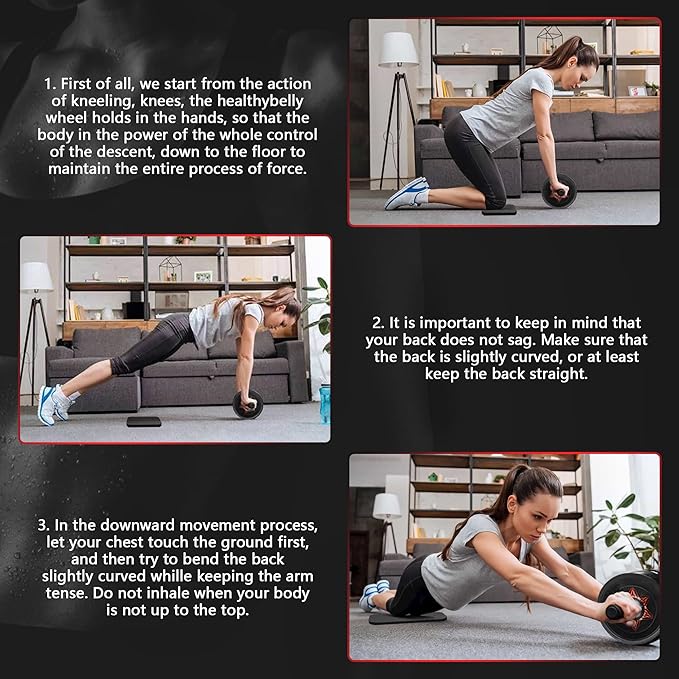 1. First of all, we start from the action of kneeling, knees, the healthybelly wheel holds in the hands, so that the body in the power of the whole control of the descent, down to the floor to maintain the entire process of force.

2. It is important to keep in mind that your back does not sag. Make sure that the back is slightly curved, or at least keep the back straight.

3. In the downward movement process, let your chest touch the ground first, and then try to bend the back slightly curved whille keeping the arm tense. Do not inhale when your body is not up to the top.