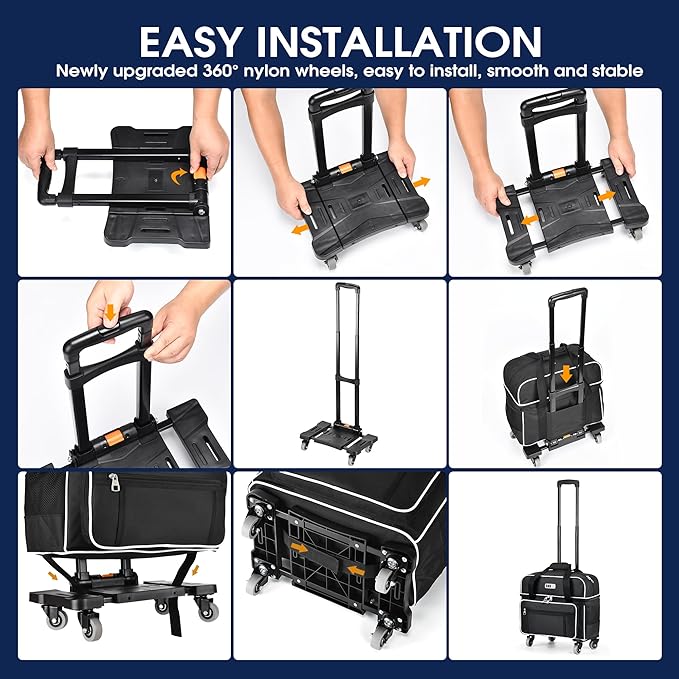 EASY INSTALLATION
Newly upgraded 360° nylon wheels, easy to install, smooth and stable