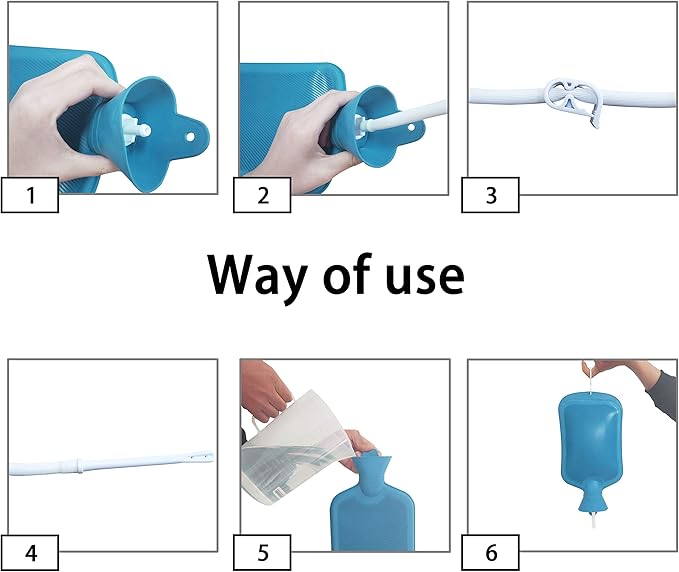 1

2

3

Way of use

4

5

6